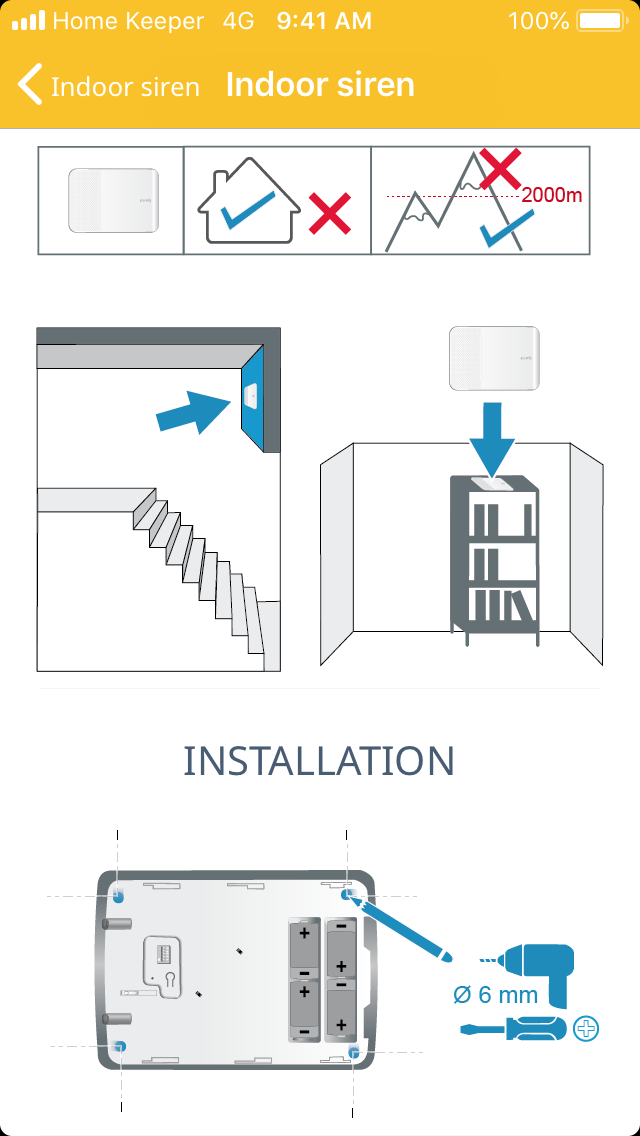 Home Keeper 4G 9:41 AM 100%

Indoor siren Indoor siren

2000m

INSTALLATION

+
−
−
+
+
−
−
+

Ø 6 mm